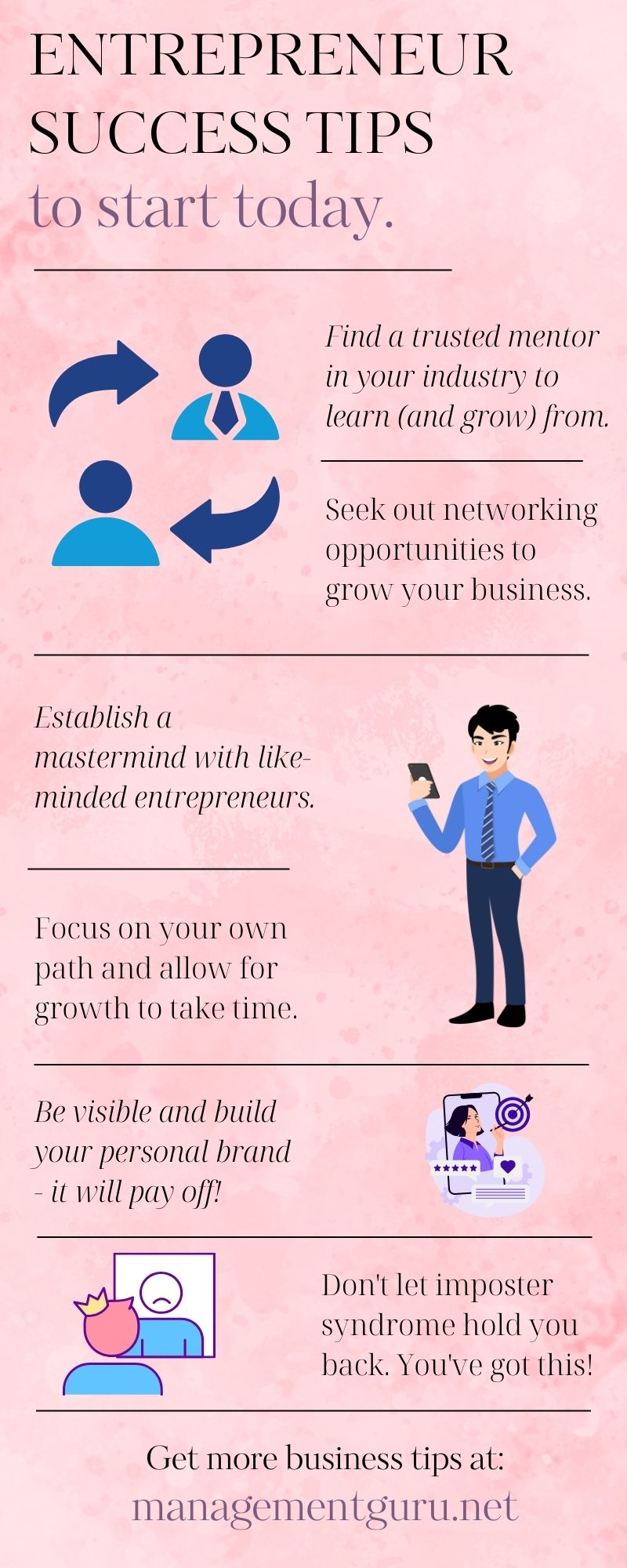 ENTREPRENEUR SUCCESS TIPS
to start today.

Find a trusted mentor in your industry to learn (and grow) from.

Seek out networking opportunities to grow your business.

Establish a mastermind with like-minded entrepreneurs.

Focus on your own path and allow for growth to take time.

Be visible and build your personal brand - it will pay off!

Don't let imposter syndrome hold you back. You've got this!

Get more business tips at:
managementguru.net